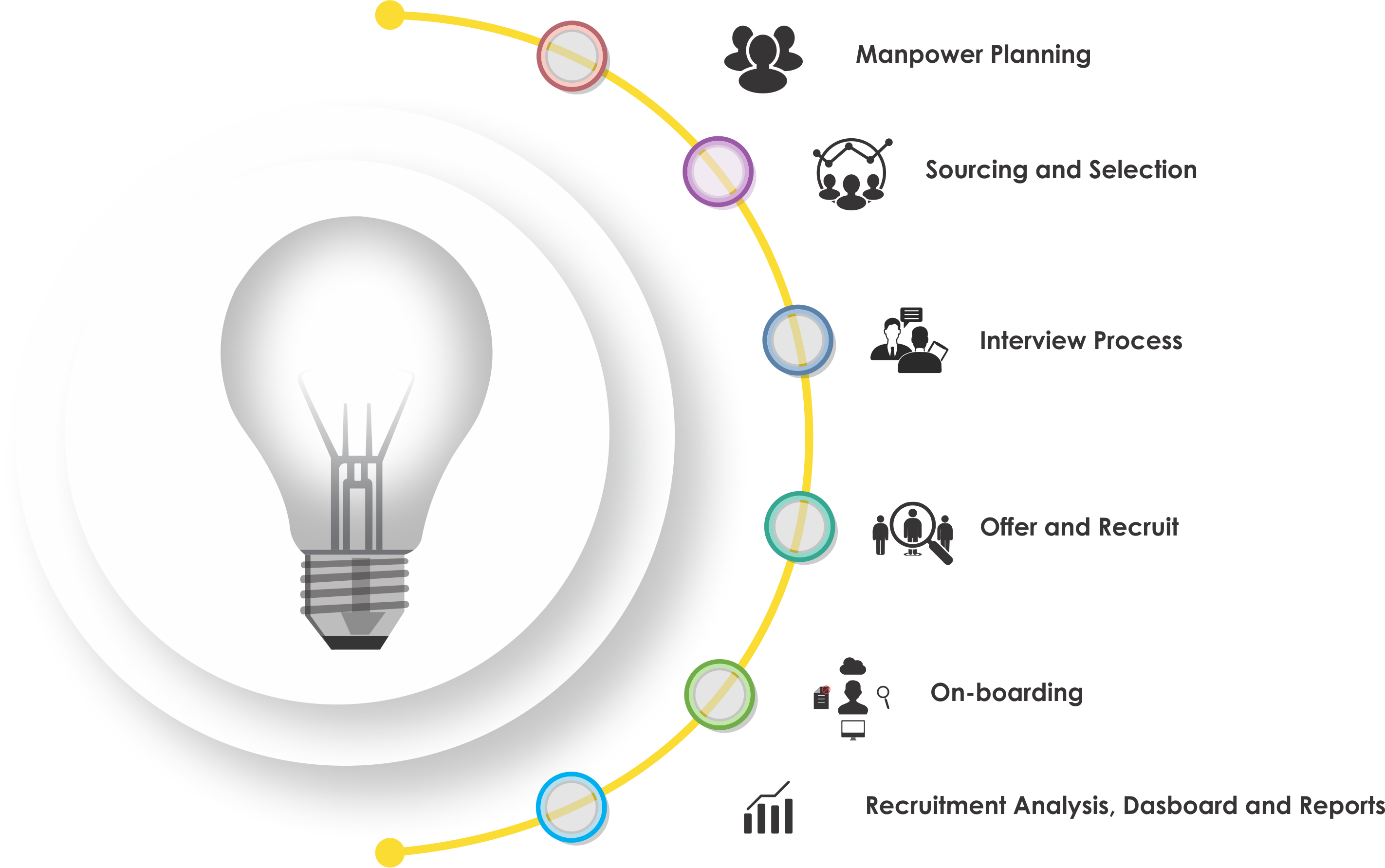 Manpower Planning

Sourcing and Selection

Interview Process

Offer and Recruit

On-boarding

Recruitment Analysis, Dasboard and Reports